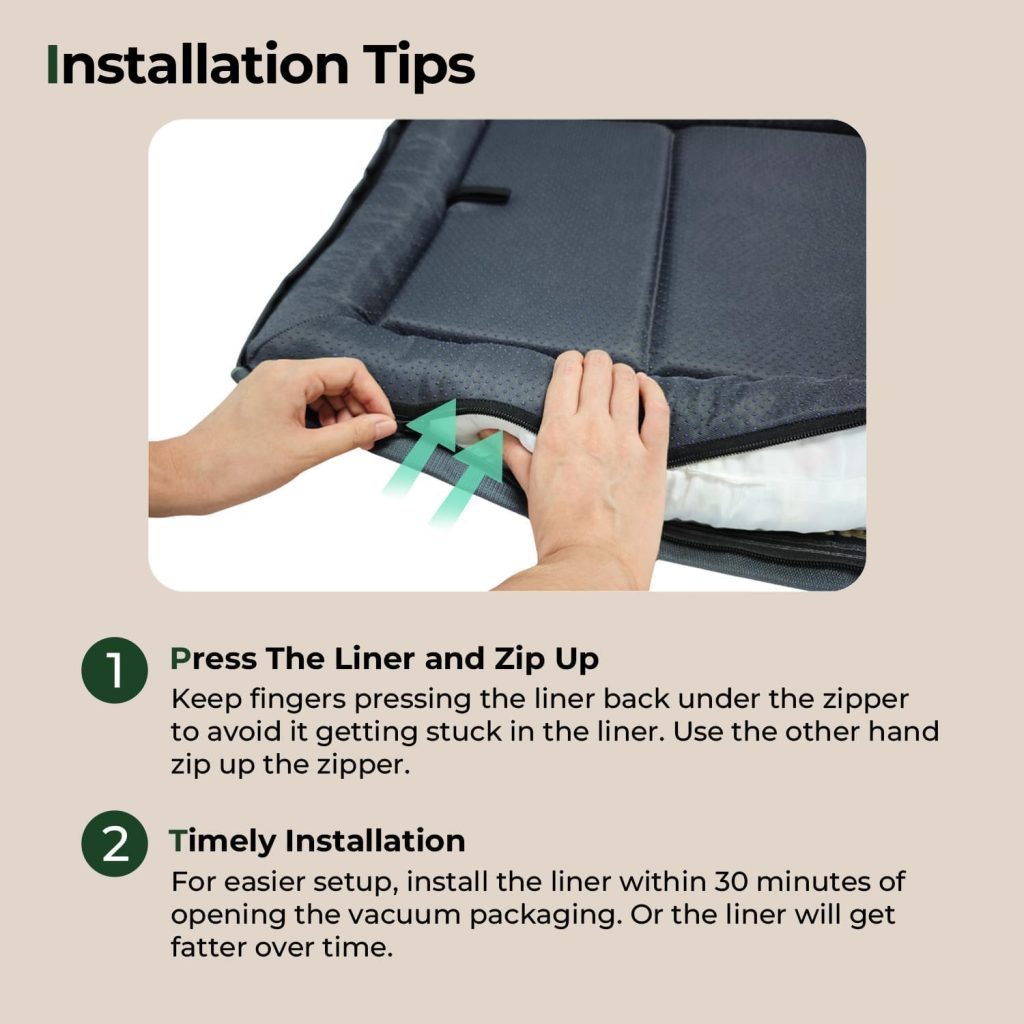 Installation Tips

1 Press The Liner and Zip Up
Keep fingers pressing the liner back under the zipper to avoid it getting stuck in the liner. Use the other hand zip up the zipper.

2 Timely Installation
For easier setup, install the liner within 30 minutes of opening the vacuum packaging. Or the liner will get fatter over time.