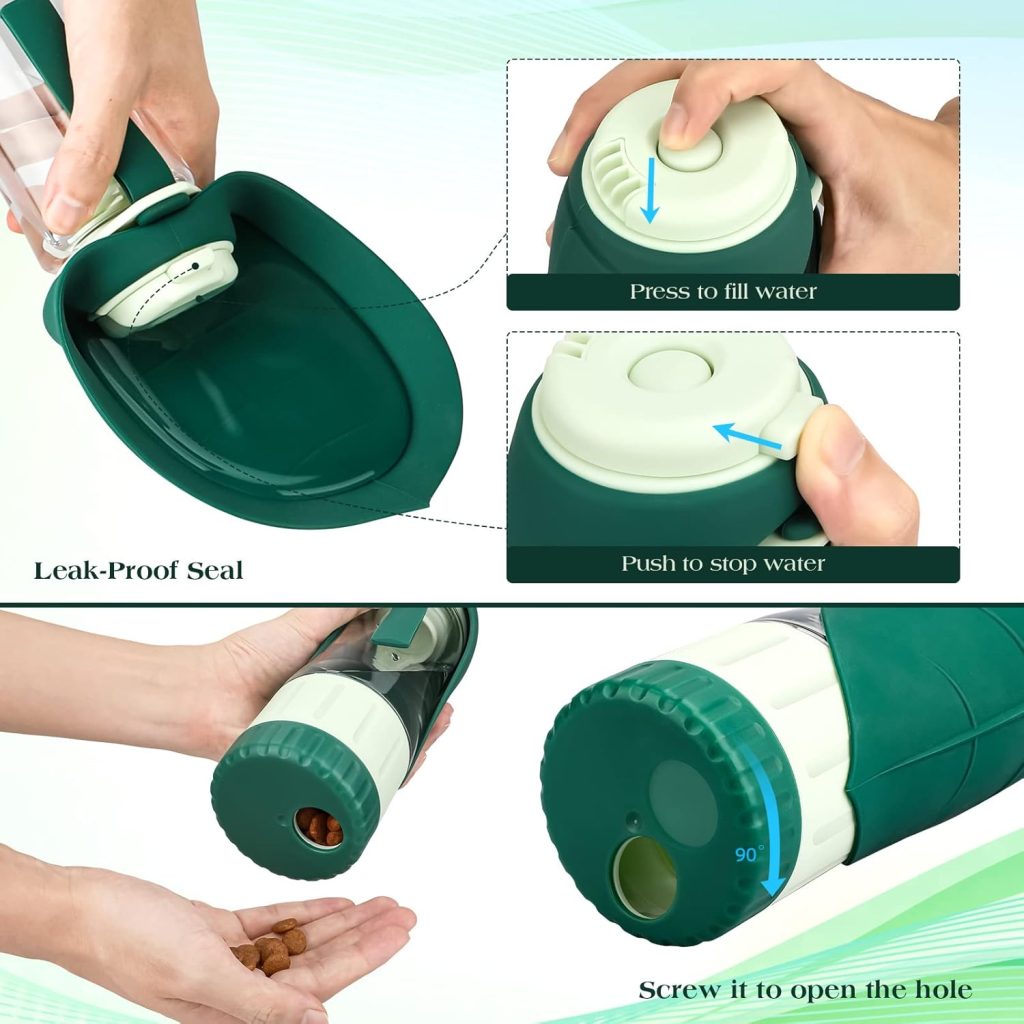 Press to fill water

Push to stop water

Leak-Proof Seal

90°

Screw it to open the hole