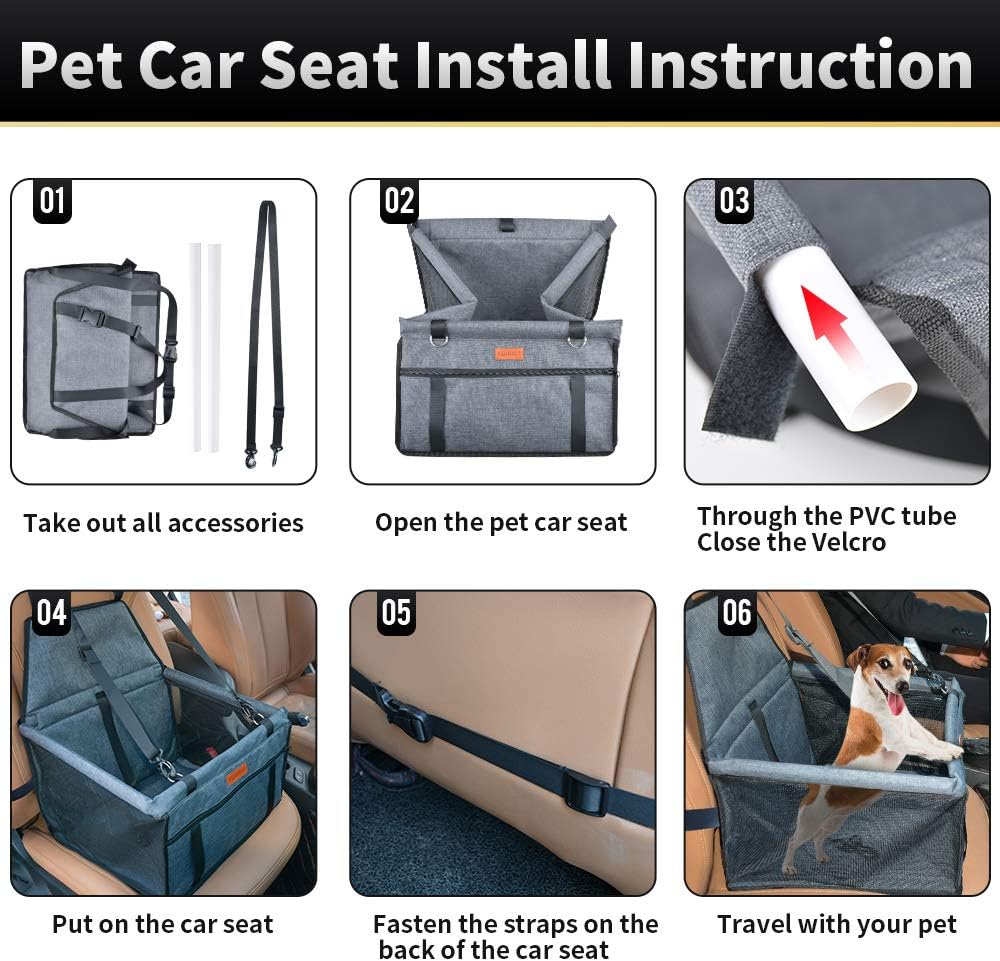 Pet Car Seat Install Instruction

01

Take out all accessories

02

Open the pet car seat

03

Through the PVC tube
Close the Velcro

04

Put on the car seat

05

Fasten the straps on the back of the car seat

06

Travel with your pet