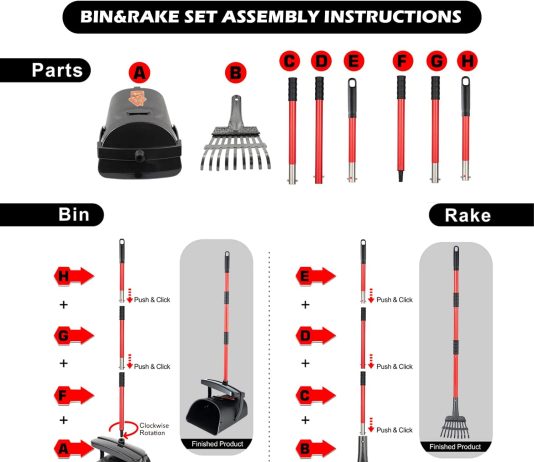 BIN&RAKE SET ASSEMBLY INSTRUCTIONS

Parts

A

B

C D E F G H

Bin

H

Push & Click

+

G

Push & Click

+

F

+

Clockwise Rotation

A

Finished Product

Rake

E

Push & Click

+

D

Push & Click

+

C

+

Push & Click

B

Finished Product